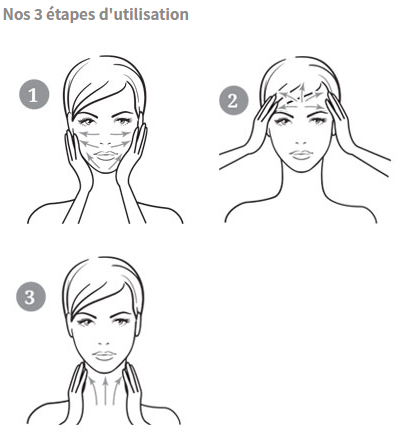 Nos 3 étapes d'utilisation

1

2

3